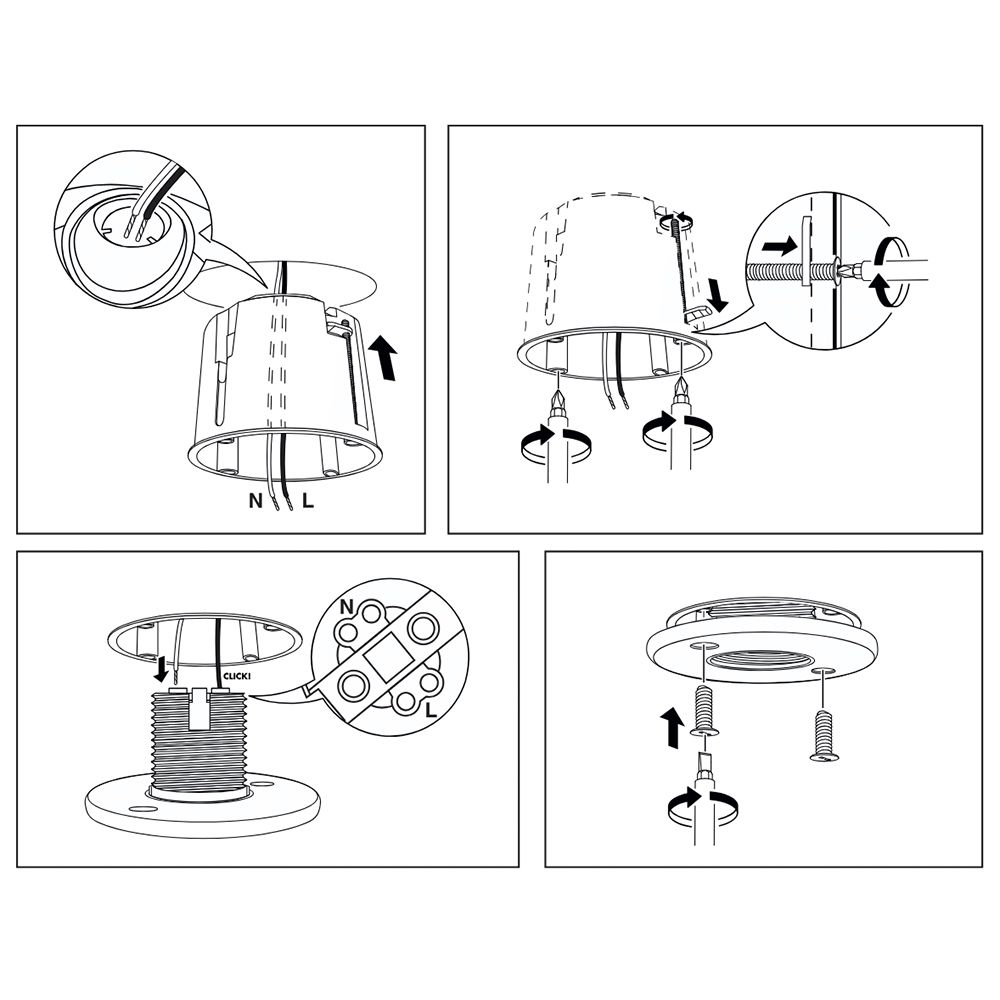 N L

CLICK!

N

L